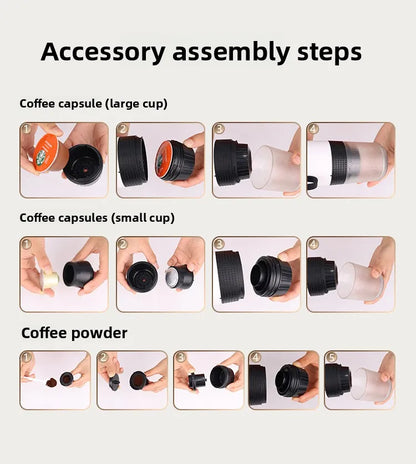 Accessory assembly steps

Coffee capsule (large cup)

1 2 3 4

Coffee capsules (small cup)

1 2 3 4

Coffee powder

1 2 3 4 5